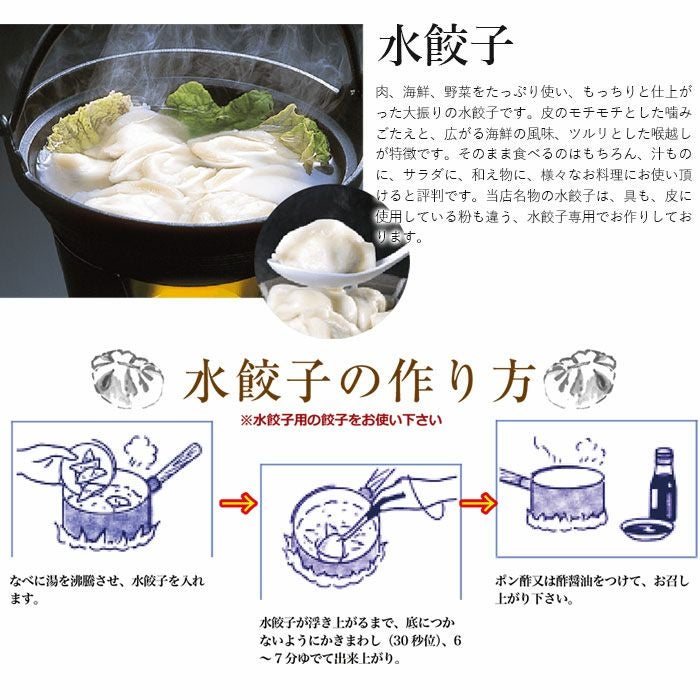 水餃子

肉、海鮮、野菜をたっぷり使い、もっちりと仕上がった大振りの水餃子です。皮のモチモチとした噛みごたえと、広がる海鮮の風味、ツルリとした喉越しが特徴です。そのまま食べるのはもちろん、汁ものに、サラダに、和え物に、様々なお料理にお使い頂けると評判です。当店名物の水餃子は、具も、皮に使用している粉も違う、水餃子専用でお作りしております。

水餃子の作り方

※水餃子用の餃子をお使い下さい

なべに湯を沸騰させ、水餃子を入れます。

水餃子が浮き上がるまで、底につかないようにかきまわし（30秒位）、6～7分ゆでて出来上がり。

ポン酢又は酢醤油をつけて、お召し上がり下さい。